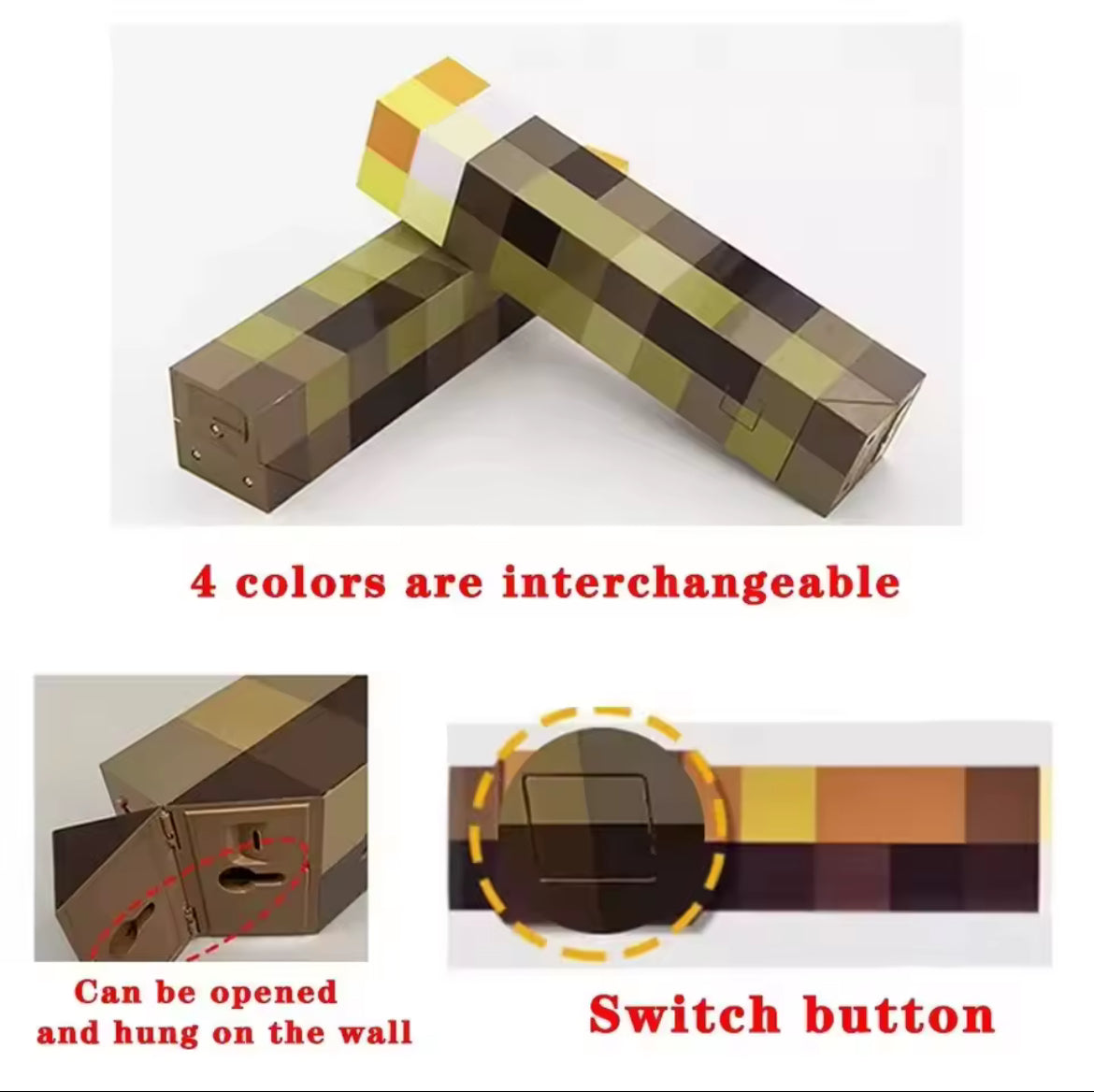 4 colors are interchangeable

Can be opened and hung on the wall

Switch button